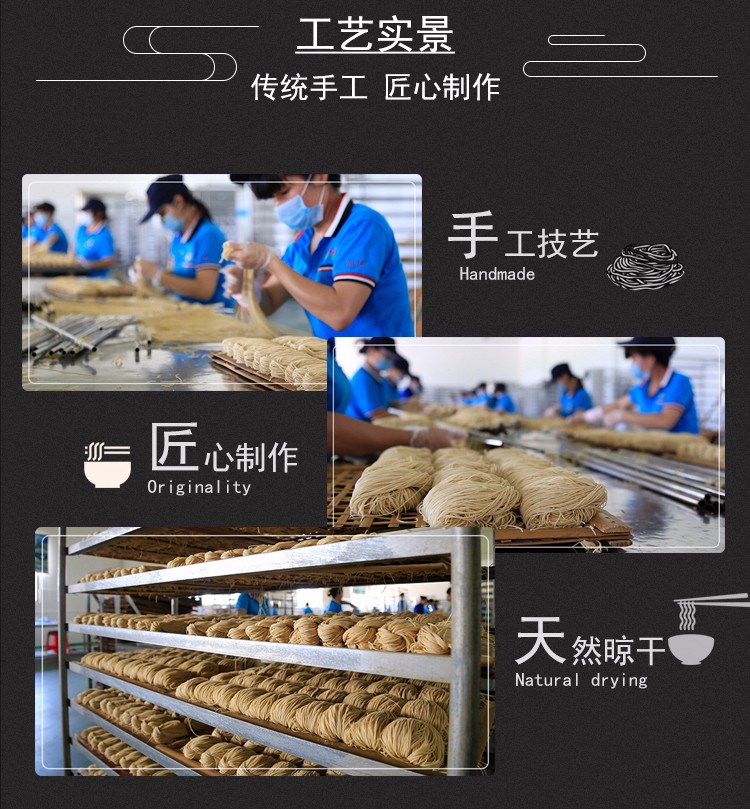 工艺实景
传统手工 匠心制作

手工技艺
Handmade

匠心制作
Originality

天然晾干
Natural drying